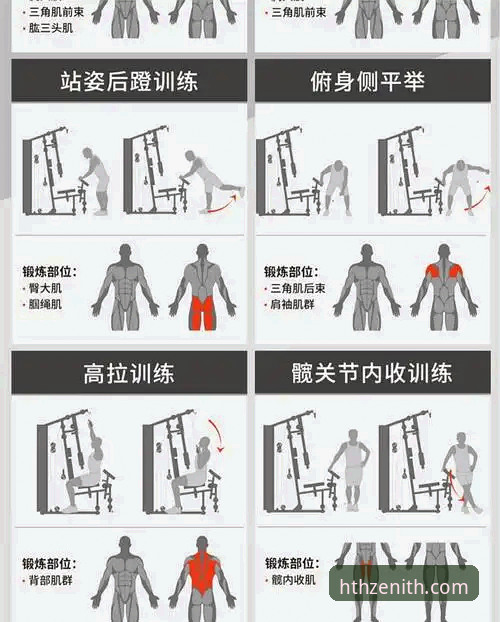 · 三角肌前束
· 肱三头肌

· 三角肌前束

站姿后蹬训练

锻炼部位:
· 臀大肌
· 腘绳肌

俯身侧平举

锻炼部位:
· 三角肌后束
· 肩袖肌群

高拉训练

锻炼部位:
· 背部肌群

髋关节内收训练

锻炼部位:
· 髋内收肌

hthzenith.com